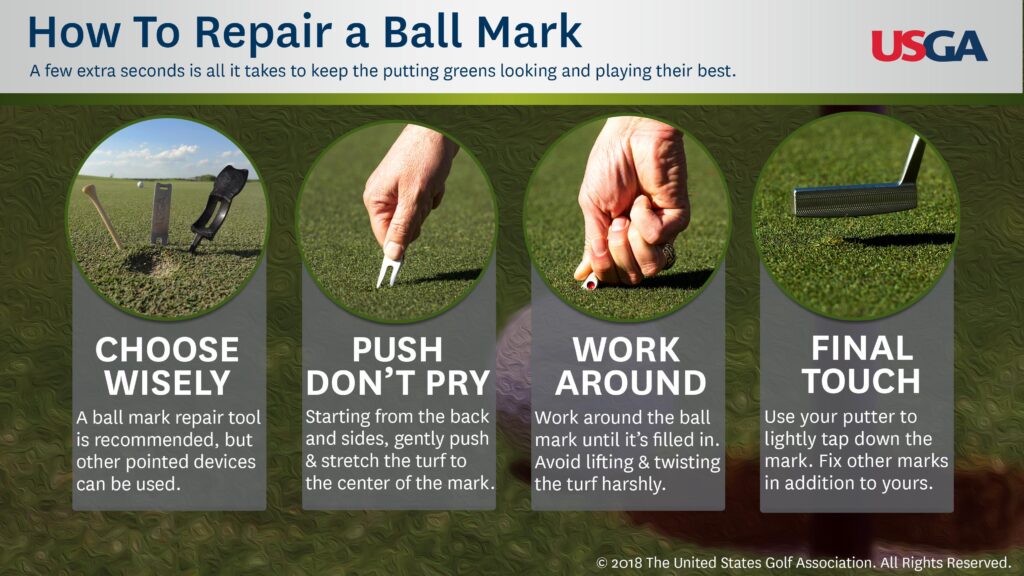 How To Repair a Ball Mark

USGA

A few extra seconds is all it takes to keep the putting greens looking and playing their best.

CHOOSE WISELY

A ball mark repair tool is recommended, but other pointed devices can be used.

PUSH DON'T PRY

Starting from the back and sides, gently push & stretch the turf to the center of the mark.

WORK AROUND

Work around the ball mark until it's filled in. Avoid lifting & twisting the turf harshly.

FINAL TOUCH

Use your putter to lightly tap down the mark. Fix other marks in addition to yours.

© 2018 The United States Golf Association. All Rights Reserved.